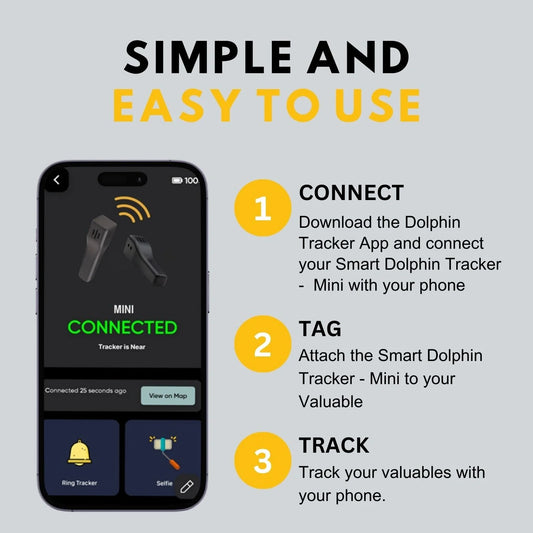 SIMPLE AND
EASY TO USE

100

MINI
CONNECTED
Tracker is Near

Connected 25 seconds ago
View on Map

Ring Tracker
Selfie

1
CONNECT
Download the Dolphin Tracker App and connect your Smart Dolphin Tracker - Mini with your phone

2
TAG
Attach the Smart Dolphin Tracker - Mini to your Valuable

3
TRACK
Track your valuables with your phone.